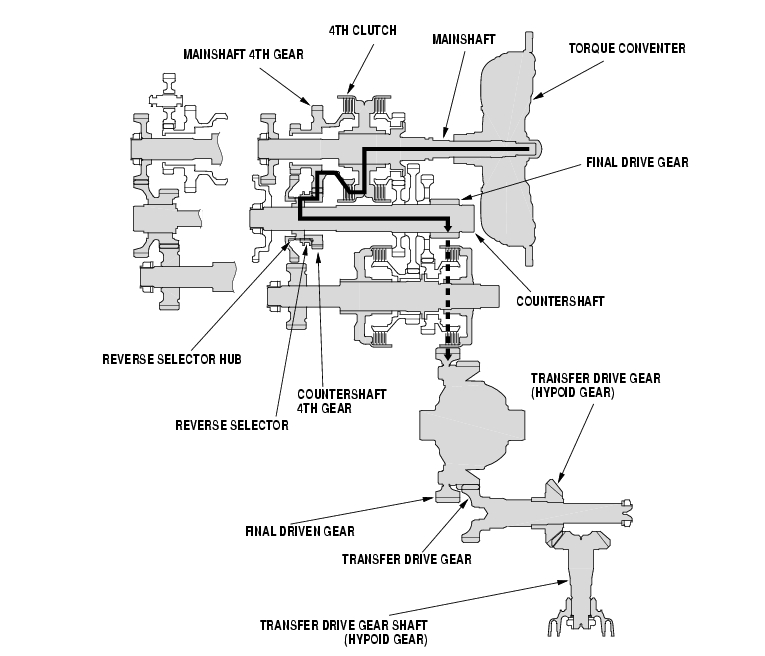 4TH CLUTCH
MAINSHAFT 4TH GEAR
MAINSHAFT
TORQUE CONVENTER
FINAL DRIVE GEAR
COUNTERSHAFT
REVERSE SELECTOR HUB
COUNTERSHAFT 4TH GEAR
REVERSE SELECTOR
TRANSFER DRIVE GEAR (HYPOID GEAR)
FINAL DRIVEN GEAR
TRANSFER DRIVE GEAR
TRANSFER DRIVE GEAR SHAFT (HYPOID GEAR)