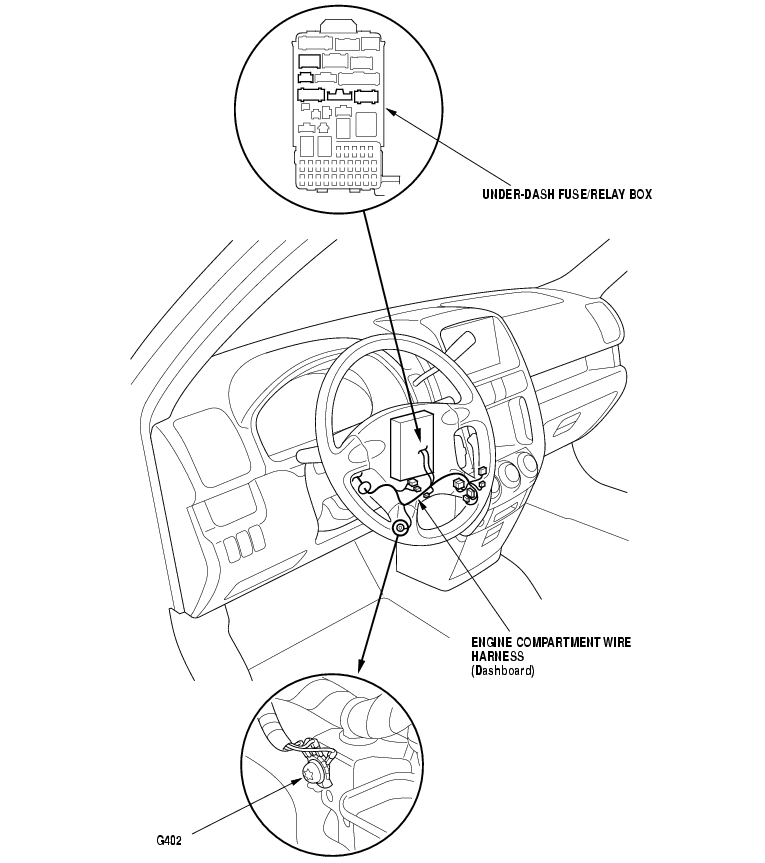 UNDER-DASH FUSE/RELAY BOX

ENGINE COMPARTMENT WIRE HARNESS
(Dashboard)

G402