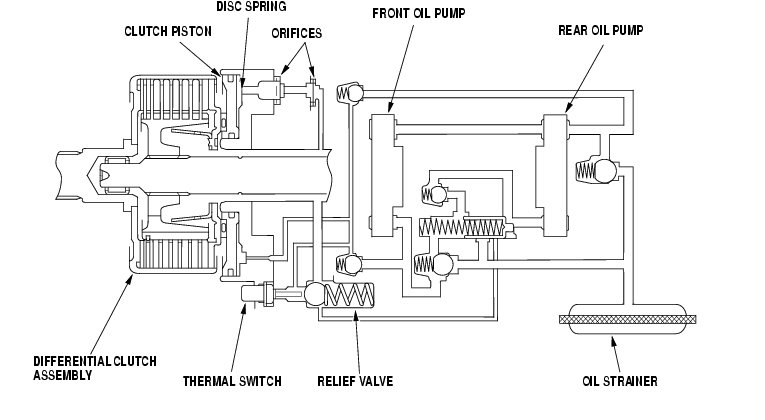 DISC SPRING
CLUTCH PISTON
ORIFICES
FRONT OIL PUMP
REAR OIL PUMP
DIFFERENTIAL CLUTCH ASSEMBLY
THERMAL SWITCH
RELIEF VALVE
OIL STRAINER