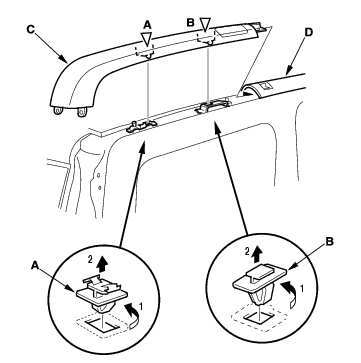 C
A
B
D
A
2
1
B
2
1