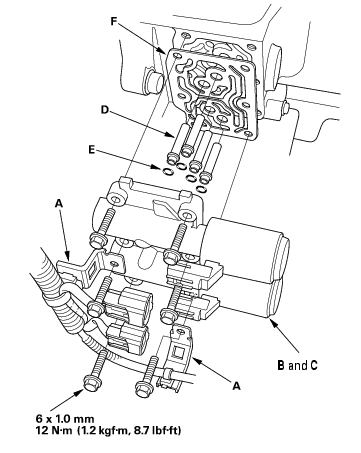 F

D

E

A

B and C

A

6 x 1.0 mm
12 N·m (1.2 kgf·m, 8.7 lbf·ft)