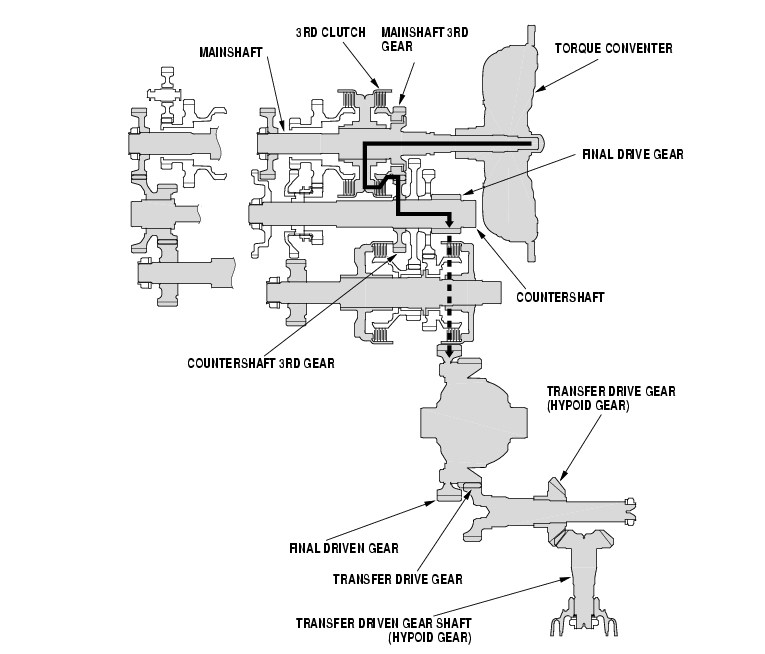 3RD CLUTCH

MAINSHAFT 3RD GEAR

MAINSHAFT

TORQUE CONVENTER

FINAL DRIVE GEAR

COUNTERSHAFT

COUNTERSHAFT 3RD GEAR

TRANSFER DRIVE GEAR (HYPOID GEAR)

FINAL DRIVEN GEAR

TRANSFER DRIVE GEAR

TRANSFER DRIVEN GEAR SHAFT (HYPOID GEAR)