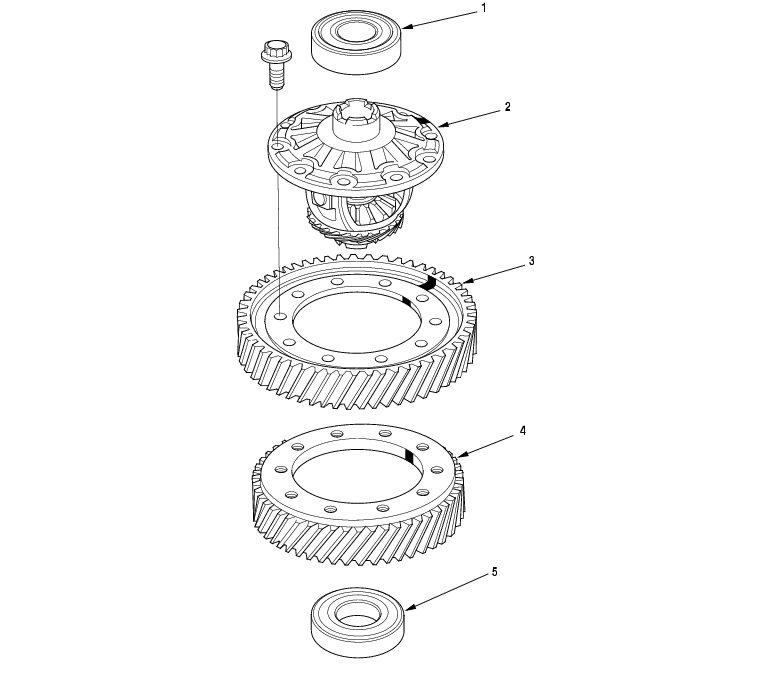 1
2
3
4
5