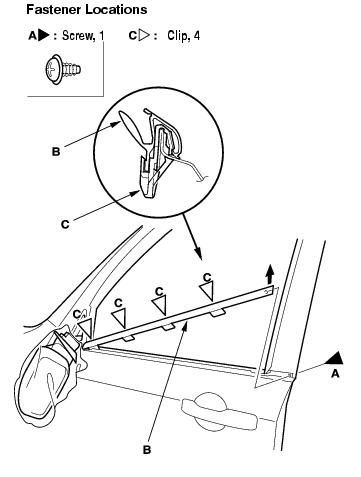 Fastener Locations

A▶ : Screw, 1    C▷ : Clip, 4

B

C

C

C

C

C

A

B