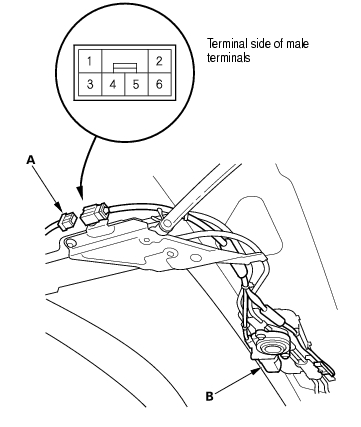 1
2
3
4
5
6

Terminal side of male terminals

A

B