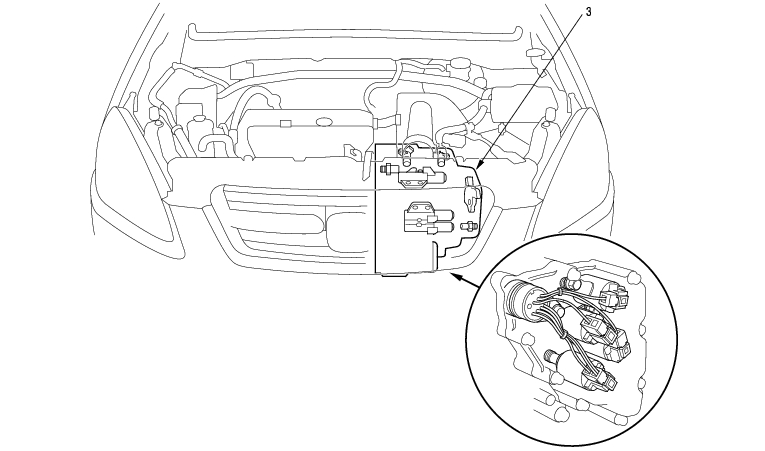 3