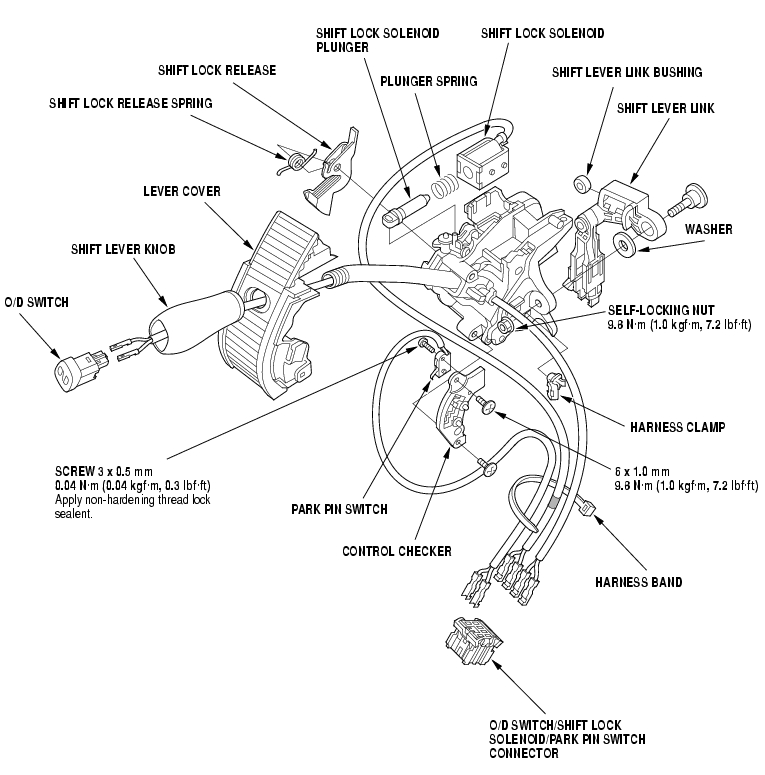 SHIFT LOCK SOLENOID PLUNGER

SHIFT LOCK SOLENOID

SHIFT LOCK RELEASE

PLUNGER SPRING

SHIFT LEVER LINK BUSHING

SHIFT LOCK RELEASE SPRING

SHIFT LEVER LINK

LEVER COVER

WASHER

SHIFT LEVER KNOB

O/D SWITCH

SELF-LOCKING NUT
9.8 N·m (1.0 kgf·m, 7.2 lbf·ft)

HARNESS CLAMP

SCREW 3 x 0.5 mm
0.04 N·m (0.04 kgf·m, 0.3 lbf·ft)
Apply non-hardening thread lock sealent.

6 x 1.0 mm
9.8 N·m (1.0 kgf·m, 7.2 lbf·ft)

PARK PIN SWITCH

CONTROL CHECKER

HARNESS BAND

O/D SWITCH/SHIFT LOCK SOLENOID/PARK PIN SWITCH CONNECTOR