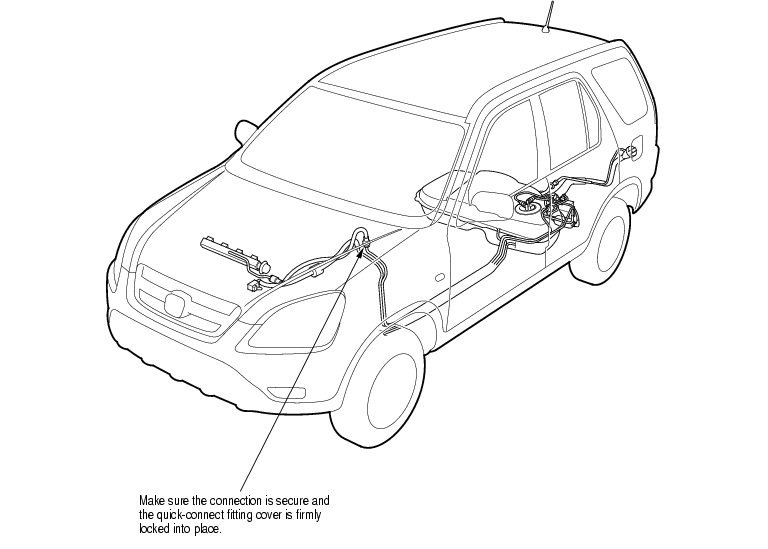 Make sure the connection is secure and the quick-connect fitting cover is firmly locked into place.