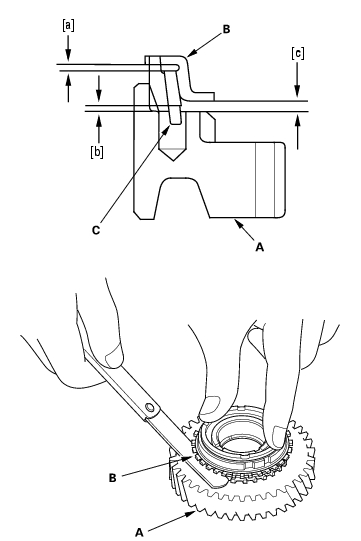 [a]
B
[c]
[b]
C
A
B
A