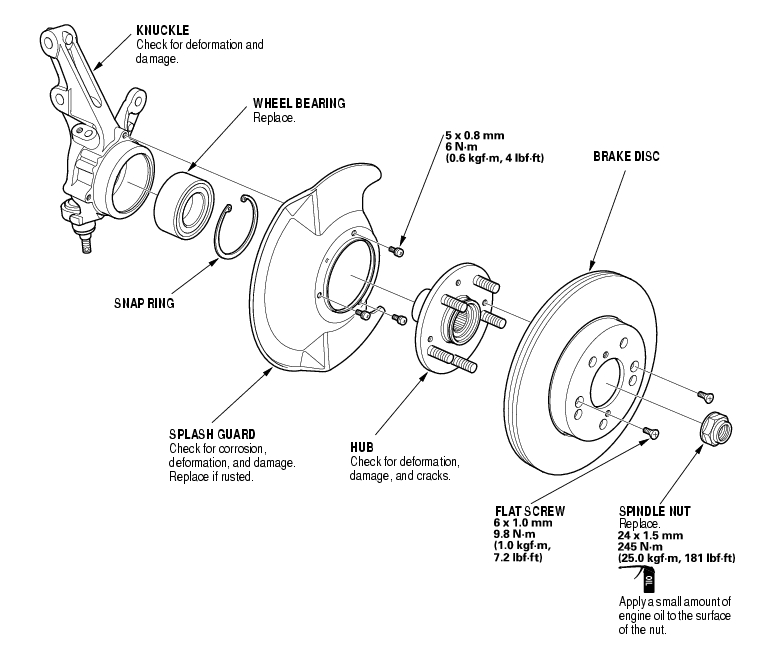 KNUCKLE
Check for deformation and damage.

WHEEL BEARING
Replace.

5 x 0.8 mm
6 N·m
(0.6 kgf·m, 4 lbf·ft)

BRAKE DISC

SNAP RING

SPLASH GUARD
Check for corrosion, deformation, and damage. Replace if rusted.

HUB
Check for deformation, damage, and cracks.

FLAT SCREW
6 x 1.0 mm
9.8 N·m
(1.0 kgf·m, 7.2 lbf·ft)

SPINDLE NUT
Replace.
24 x 1.5 mm
245 N·m
(25.0 kgf·m, 181 lbf·ft)

OIL

Apply a small amount of engine oil to the surface of the nut.