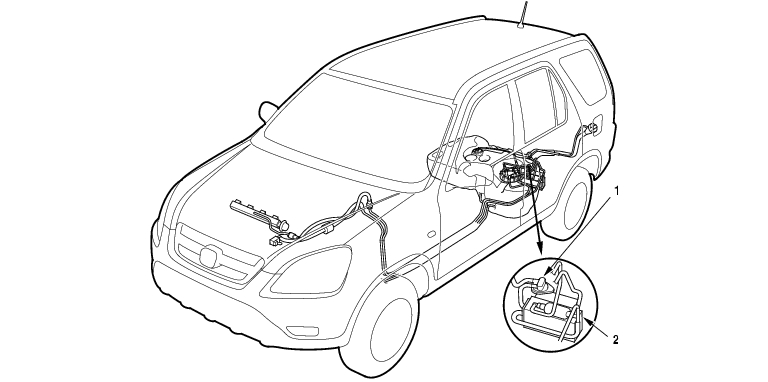 1
2