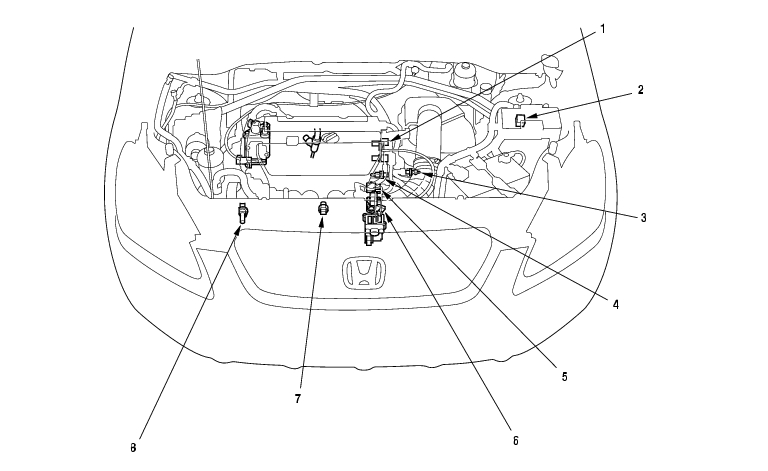 1
2
3
4
5
6
7
8