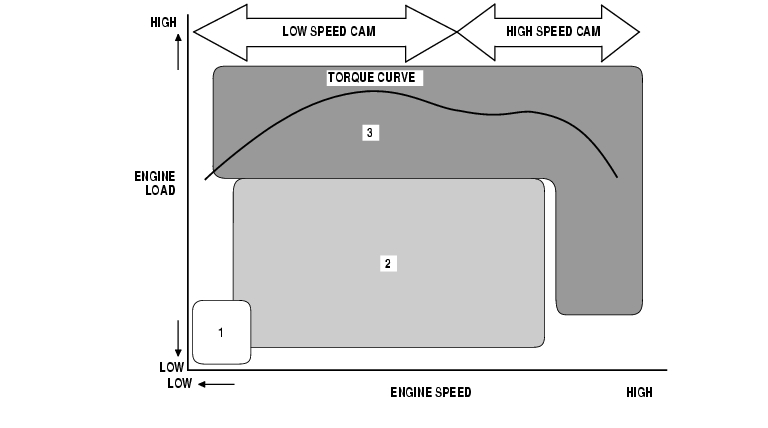 HIGH

LOW SPEED CAM

HIGH SPEED CAM

TORQUE CURVE

3

ENGINE LOAD

2

1

LOW

LOW

ENGINE SPEED

HIGH