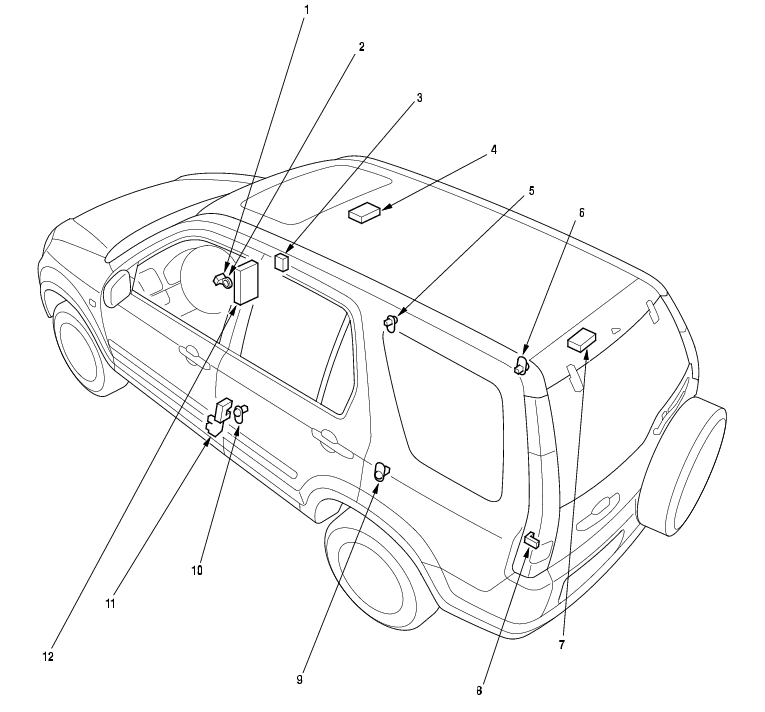 1
2
3
4
5
6
7
8
9
10
11
12