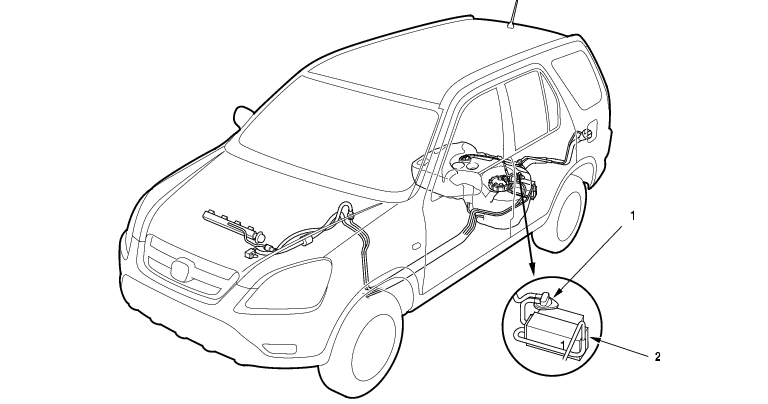 1
1
2