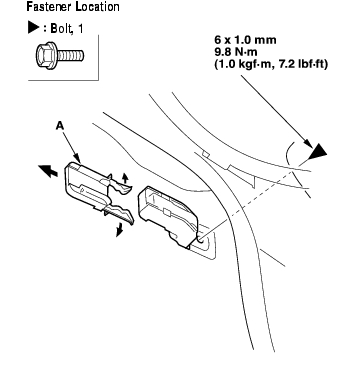 Fastener Location

▶ : Bolt, 1

6 x 1.0 mm
9.8 N·m
(1.0 kgf·m, 7.2 lbf·ft)

A