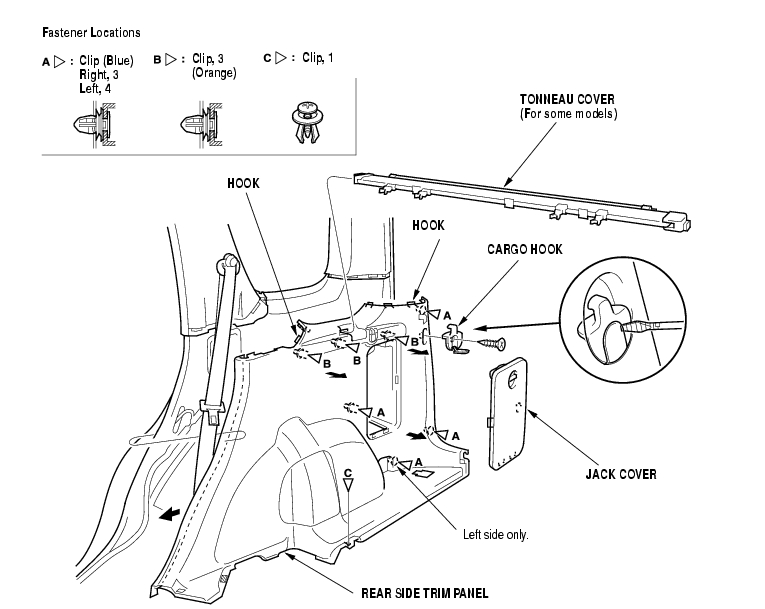 Fastener Locations

A ▷ : Clip (Blue) Right, 3 Left, 4

B ▷ : Clip, 3 (Orange)

C ▷ : Clip, 1

TONNEAU COVER
(For some models)

HOOK

HOOK

CARGO HOOK

A

B

B

B

A

A

A

C

JACK COVER

Left side only.

REAR SIDE TRIM PANEL