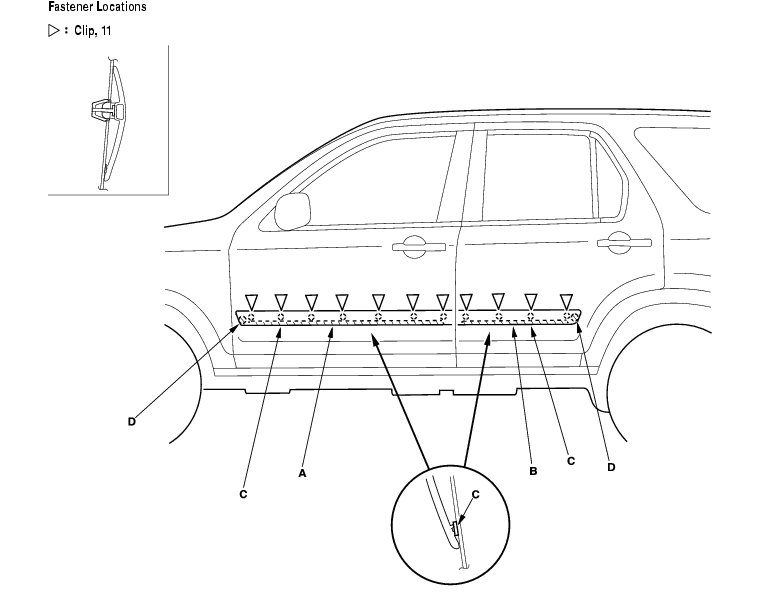 Fastener Locations

▷ : Clip, 11

D

C

A

B

C

D

C