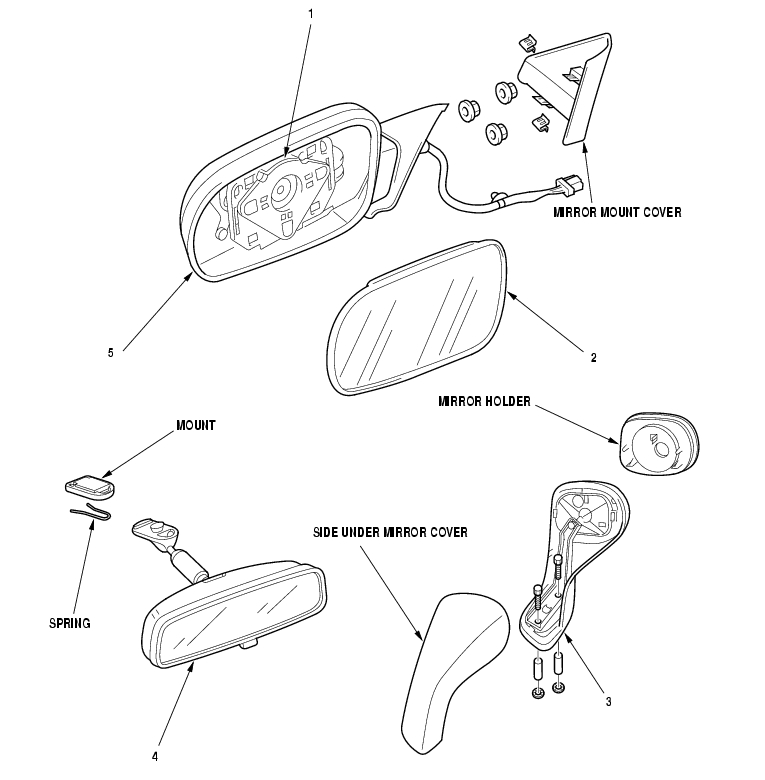 1

MIRROR MOUNT COVER

5

2

MIRROR HOLDER

MOUNT

SIDE UNDER MIRROR COVER

SPRING

3

4