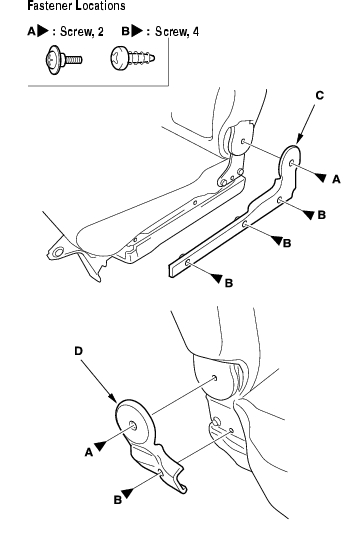 Fastener Locations

A▶ : Screw, 2 B▶ : Screw, 4

C

A

B

B

B

D

A

B