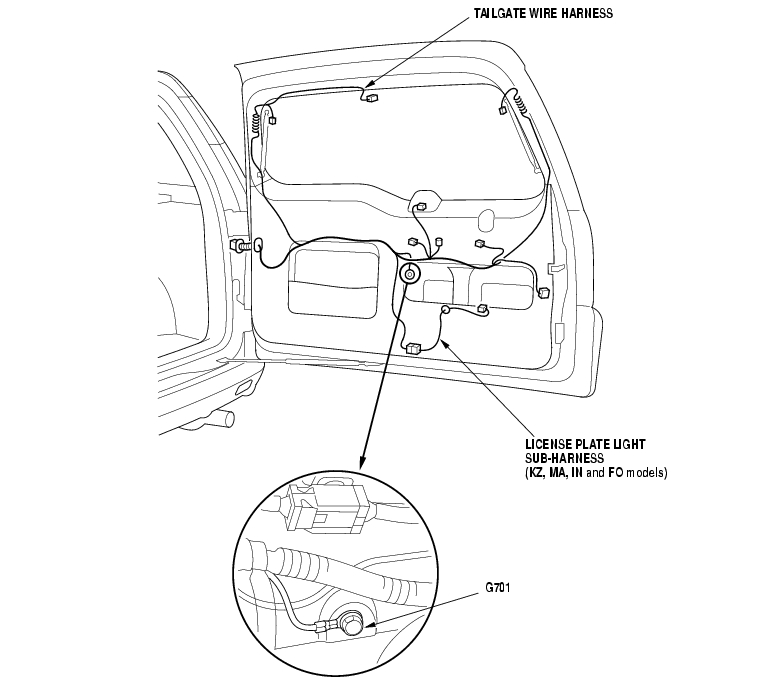 TAILGATE WIRE HARNESS

LICENSE PLATE LIGHT SUB-HARNESS (KZ, MA, IN and FO models)

G701