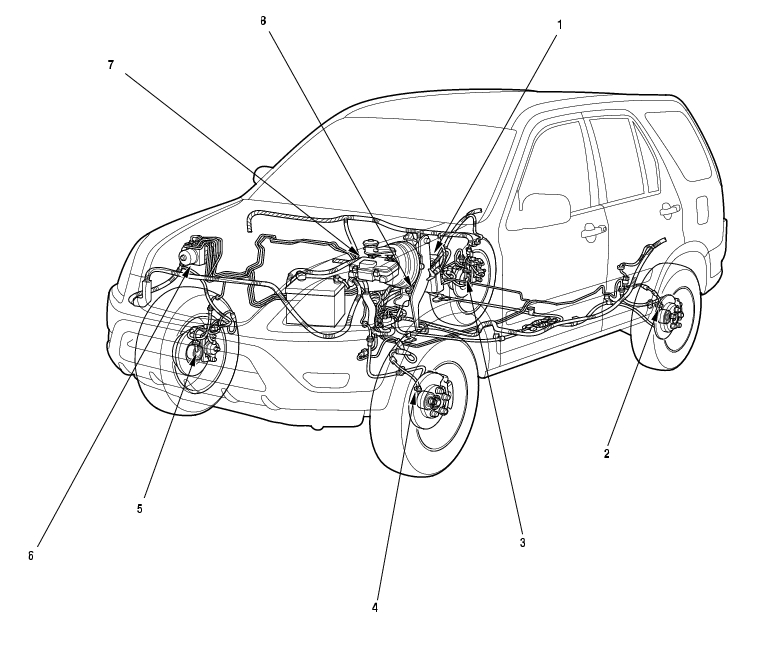 8
1
7
2
5
3
6
4