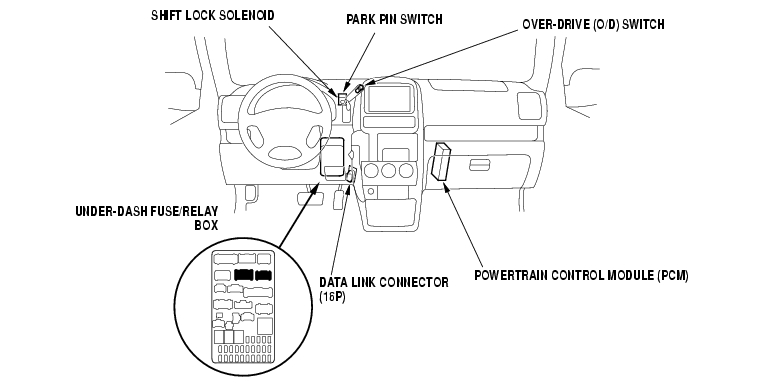 SHIFT LOCK SOLENOID

PARK PIN SWITCH

OVER-DRIVE (O/D) SWITCH

UNDER-DASH FUSE/RELAY BOX

DATA LINK CONNECTOR (16P)

POWERTRAIN CONTROL MODULE (PCM)