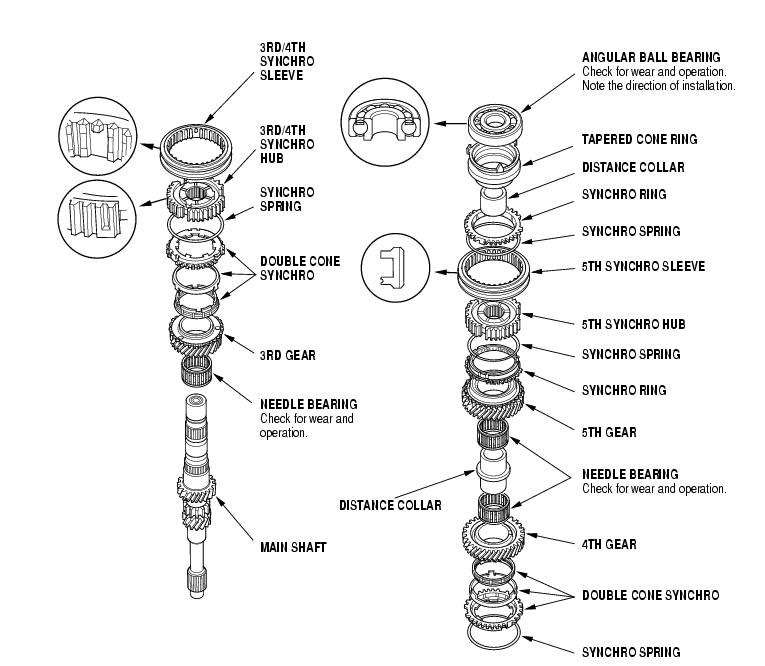 3RD/4TH SYNCHRO SLEEVE

3RD/4TH SYNCHRO HUB

SYNCHRO SPRING

DOUBLE CONE SYNCHRO

3RD GEAR

NEEDLE BEARING
Check for wear and operation.

MAIN SHAFT

ANGULAR BALL BEARING
Check for wear and operation.
Note the direction of installation.

TAPERED CONE RING

DISTANCE COLLAR

SYNCHRO RING

SYNCHRO SPRING

5TH SYNCHRO SLEEVE

5TH SYNCHRO HUB

SYNCHRO SPRING

SYNCHRO RING

5TH GEAR

NEEDLE BEARING
Check for wear and operation.

DISTANCE COLLAR

4TH GEAR

DOUBLE CONE SYNCHRO

SYNCHRO SPRING