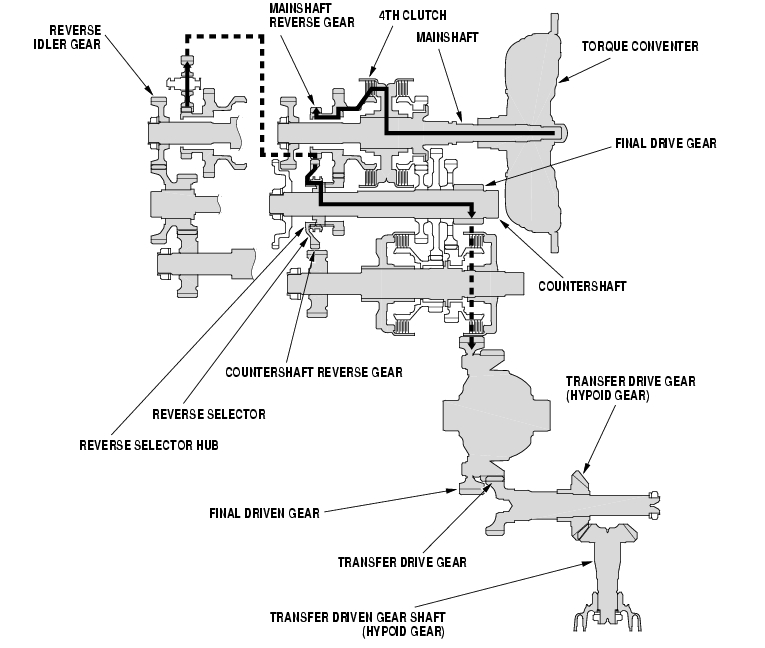 REVERSE IDLER GEAR

MAINSHAFT REVERSE GEAR

4TH CLUTCH

MAINSHAFT

TORQUE CONVENTER

FINAL DRIVE GEAR

COUNTERSHAFT

COUNTERSHAFT REVERSE GEAR

REVERSE SELECTOR

REVERSE SELECTOR HUB

TRANSFER DRIVE GEAR (HYPOID GEAR)

FINAL DRIVEN GEAR

TRANSFER DRIVE GEAR

TRANSFER DRIVEN GEAR SHAFT (HYPOID GEAR)