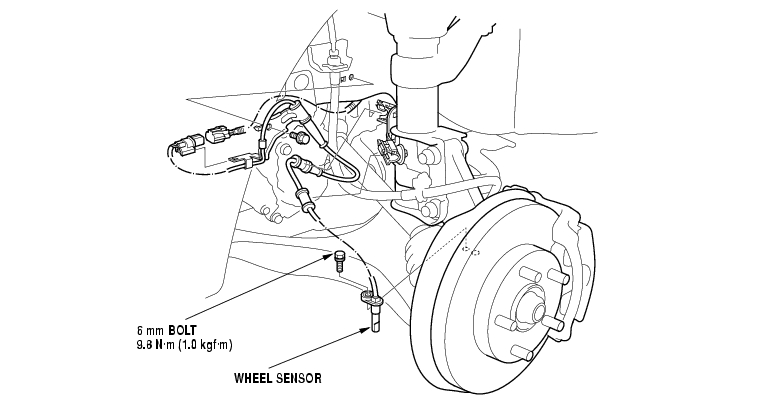 6 mm BOLT
9.8 N·m (1.0 kgf·m)

WHEEL SENSOR