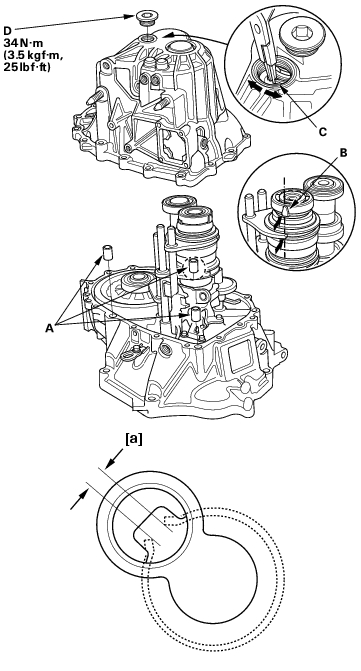 D
34 N·m
(3.5 kgf·m,
25 lbf·ft)

C

B

A

[a]