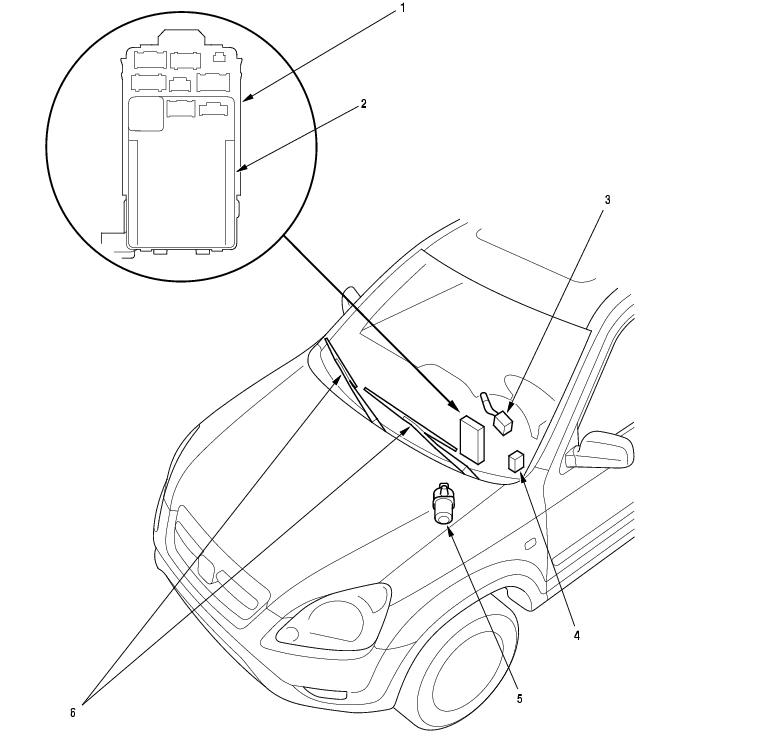 1
2
3
4
5
6