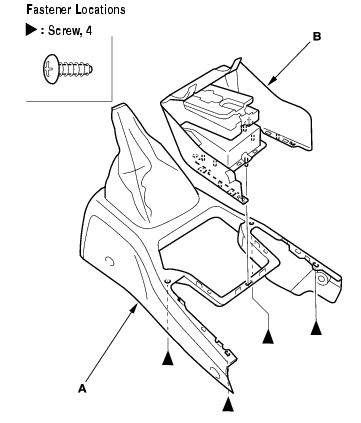 Fastener Locations

▶ : Screw, 4

B

A