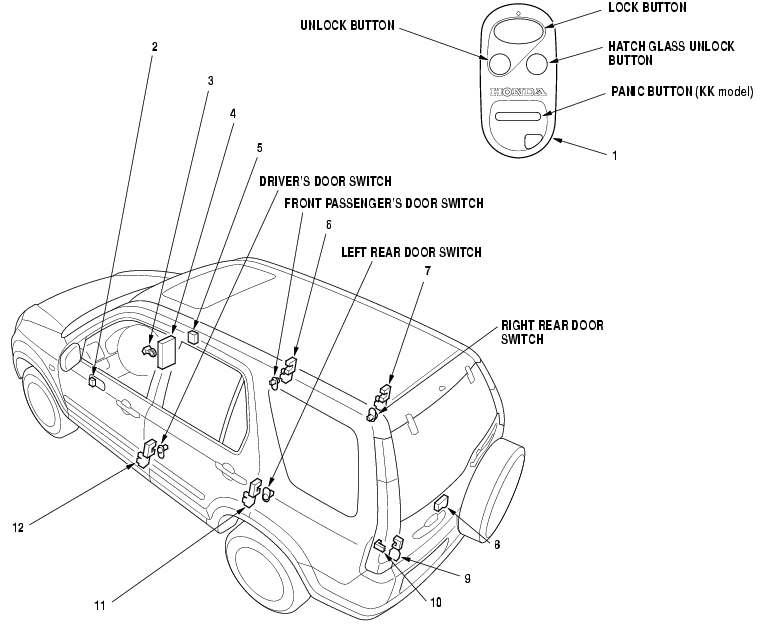 LOCK BUTTON

UNLOCK BUTTON

HATCH GLASS UNLOCK BUTTON

HONDA

PANIC BUTTON (KK model)

1

2

3

4

5

DRIVER'S DOOR SWITCH

FRONT PASSENGER'S DOOR SWITCH

6

LEFT REAR DOOR SWITCH

7

RIGHT REAR DOOR SWITCH

8

9

10

11

12