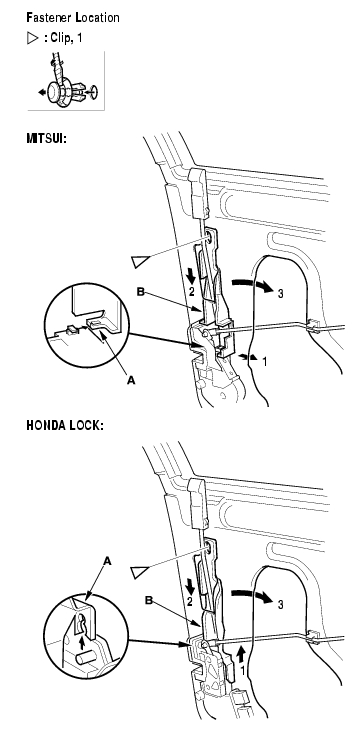 Fastener Location
▷ : Clip, 1

MITSUI:

B
2
3
1
A

HONDA LOCK:

A
B
2
3
1