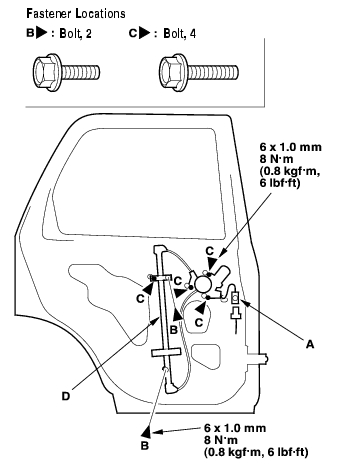 Fastener Locations

B▶ : Bolt, 2

C▶ : Bolt, 4

6 x 1.0 mm
8 N·m
(0.8 kgf·m,
6 lbf·ft)

C

C

C

C

B

A

D

B

6 x 1.0 mm
8 N·m
(0.8 kgf·m, 6 lbf·ft)