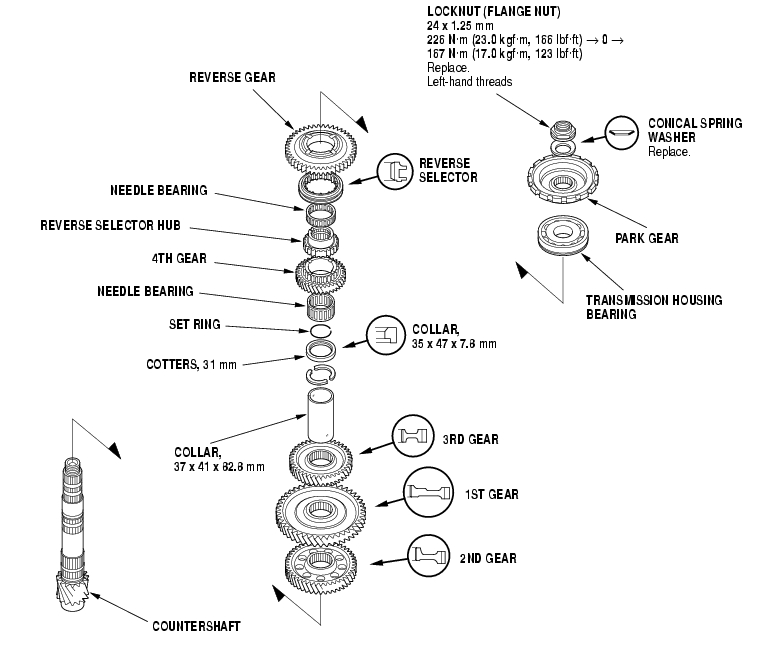 LOCKNUT (FLANGE NUT)
24 x 1.25 mm
226 N·m (23.0 kgf·m, 166 lbf·ft) → 0 →
167 N·m (17.0 kgf·m, 123 lbf·ft)
Replace.
Left-hand threads

REVERSE GEAR

CONICAL SPRING WASHER
Replace.

REVERSE SELECTOR

NEEDLE BEARING

REVERSE SELECTOR HUB

PARK GEAR

4TH GEAR

NEEDLE BEARING

TRANSMISSION HOUSING BEARING

SET RING

COLLAR,
35 x 47 x 7.8 mm

COTTERS, 31 mm

COLLAR,
37 x 41 x 82.8 mm

3RD GEAR

1ST GEAR

2ND GEAR

COUNTERSHAFT