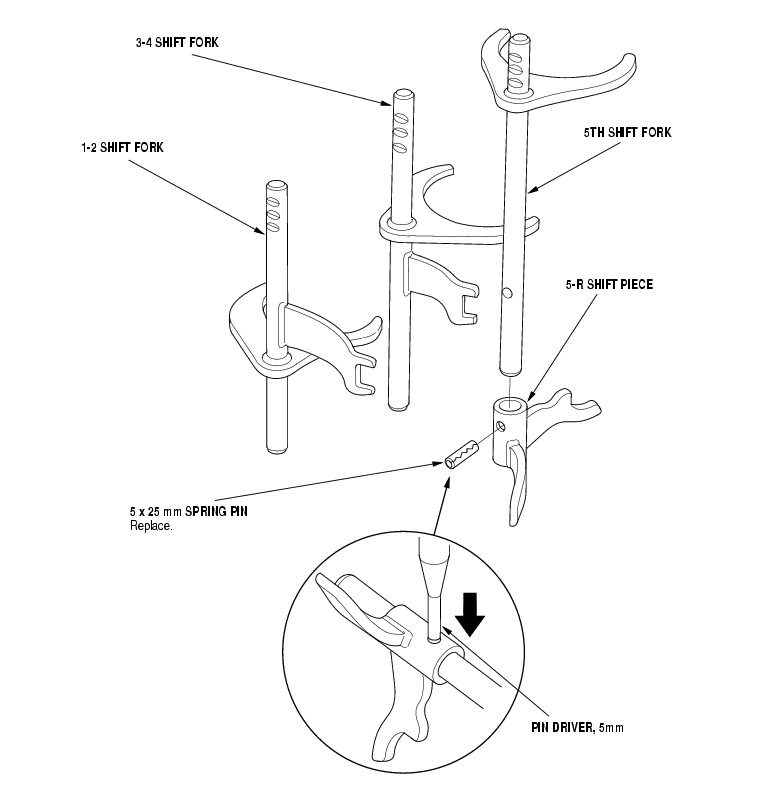 3-4 SHIFT FORK

1-2 SHIFT FORK

5TH SHIFT FORK

5-R SHIFT PIECE

5 x 25 mm SPRING PIN
Replace.

PIN DRIVER, 5mm