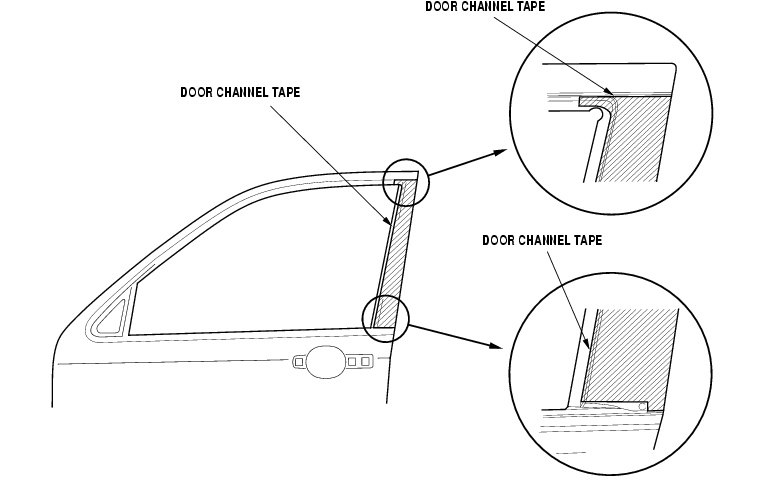 DOOR CHANNEL TAPE

DOOR CHANNEL TAPE

DOOR CHANNEL TAPE