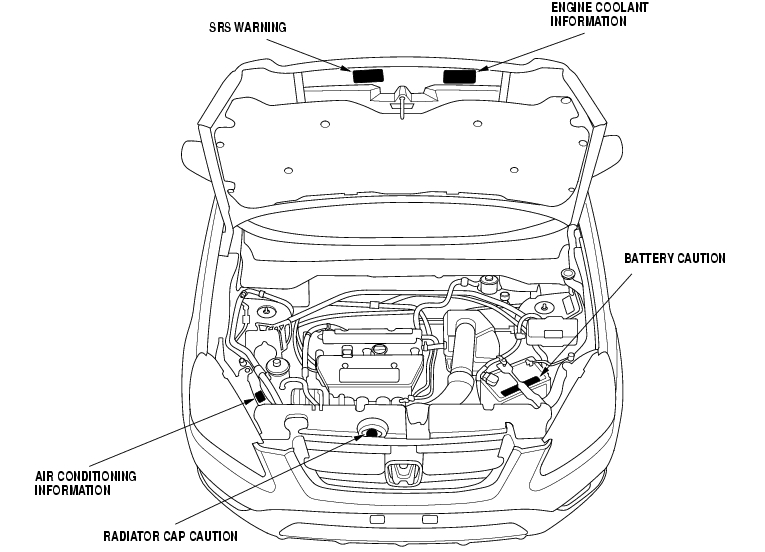 SRS WARNING

ENGINE COOLANT INFORMATION

BATTERY CAUTION

AIR CONDITIONING INFORMATION

RADIATOR CAP CAUTION