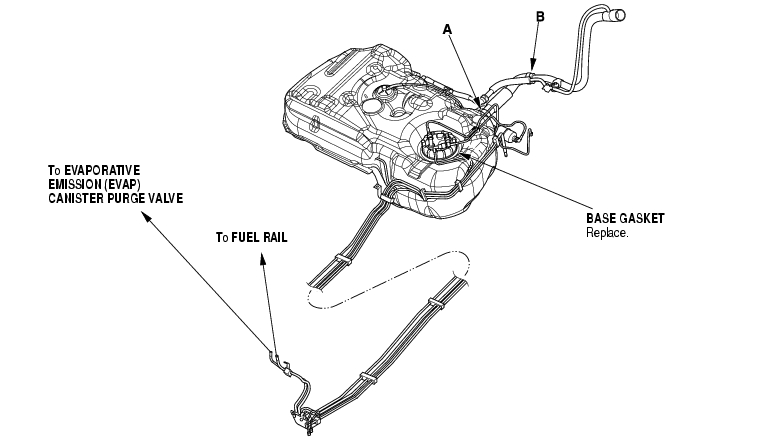 A

B

To EVAPORATIVE EMISSION (EVAP) CANISTER PURGE VALVE

To FUEL RAIL

BASE GASKET
Replace.