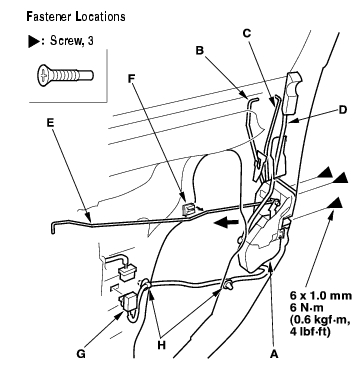 Fastener Locations

▶: Screw, 3

C

B

F

D

E

6 x 1.0 mm
6 N·m
(0.6 kgf·m,
4 lbf·ft)

G

H

A