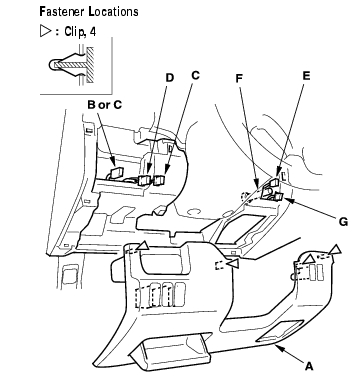 Fastener Locations

▷ : Clip, 4

D
C
F
E
B or C
G
A