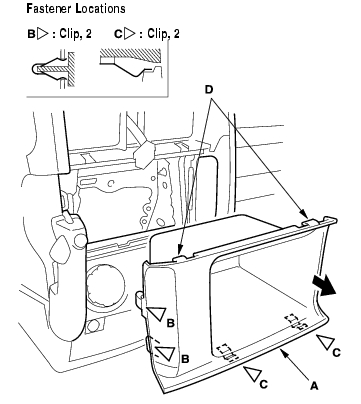 Fastener Locations

B▷ : Clip, 2 C▷ : Clip, 2

D

B

B

C

C

A