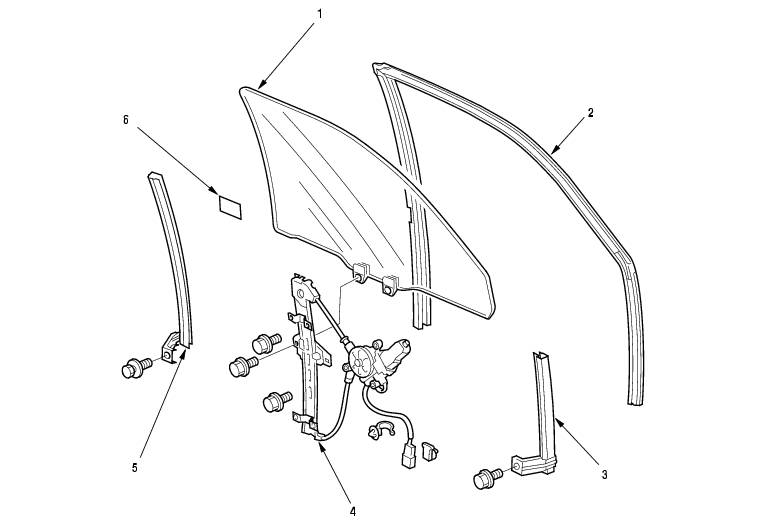 1
2
6
5
4
3