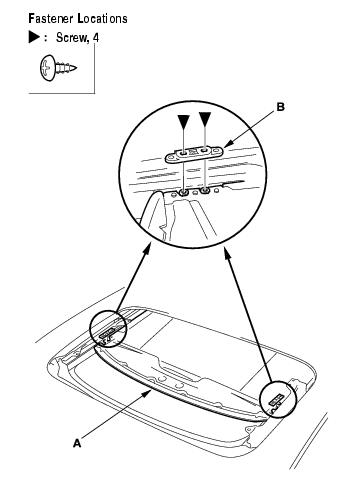 Fastener Locations

▶ : Screw, 4

B

A