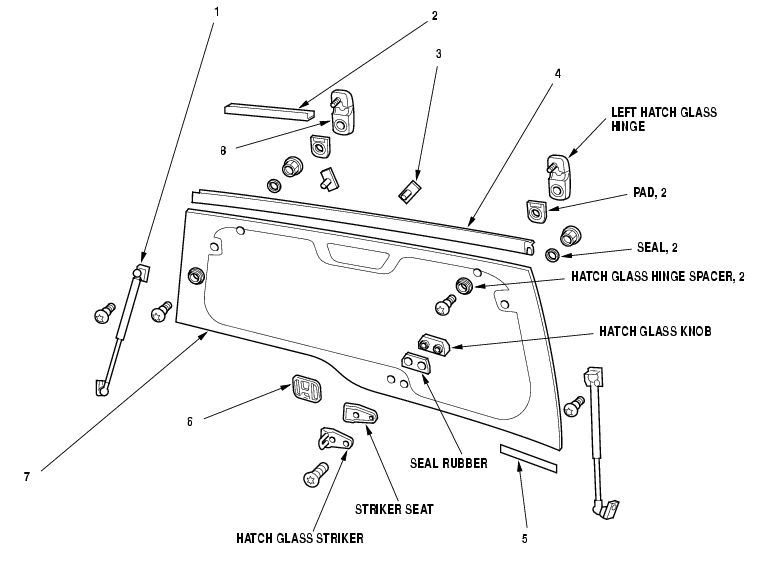 1

2

3

4

8

LEFT HATCH GLASS HINGE

PAD, 2

SEAL, 2

HATCH GLASS HINGE SPACER, 2

HATCH GLASS KNOB

6

7

SEAL RUBBER

STRIKER SEAT

HATCH GLASS STRIKER

5