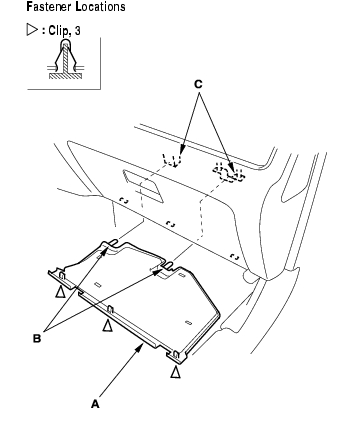 Fastener Locations

▷ : Clip, 3

C

B

A