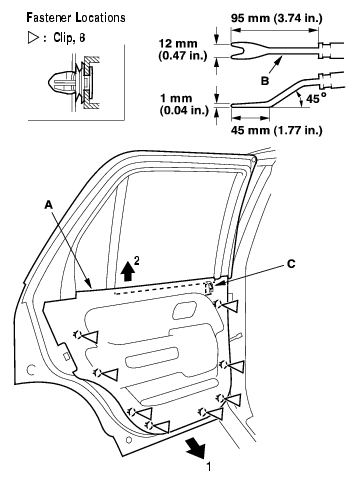 Fastener Locations

▷ : Clip, 8

95 mm (3.74 in.)

12 mm (0.47 in.)

B

1 mm (0.04 in.)

45°

45 mm (1.77 in.)

A

2

C

1