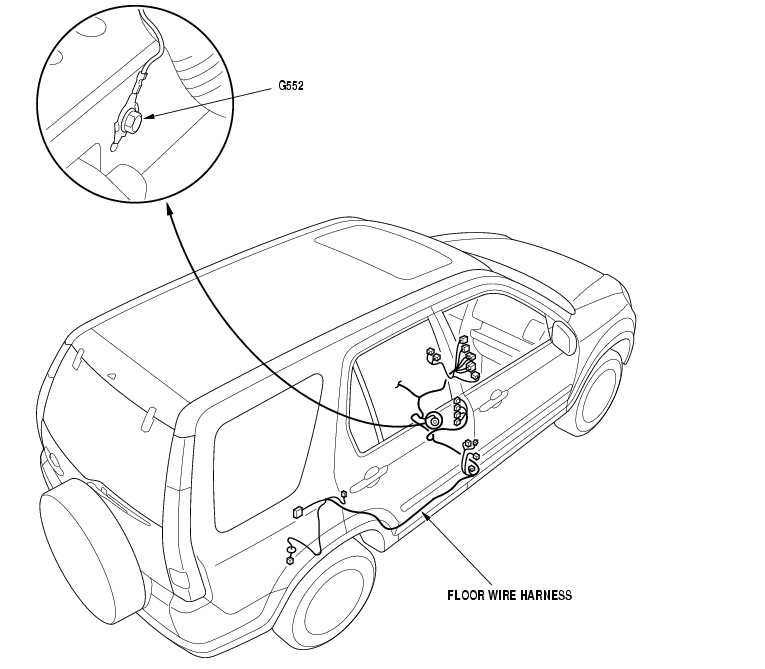 G552

FLOOR WIRE HARNESS